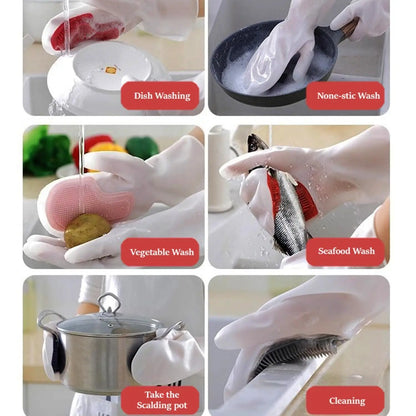 Dish Washing

None-stic Wash

Vegetable Wash

Seafood Wash

Take the Scalding pot

Cleaning